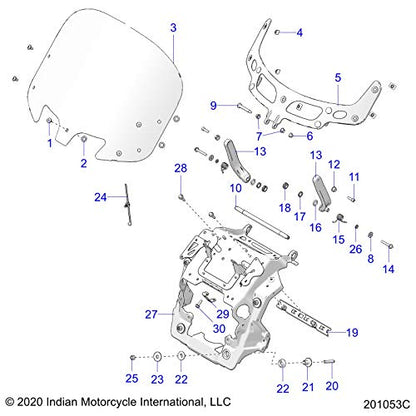 3
4
5
9
7
6
1
2
13
13
12
11
28
10
24
18
17
16
15
26
8
14
27
29
30
19
25
23
22
22
21
20
© 2020 Indian Motorcycle International, LLC
201053C